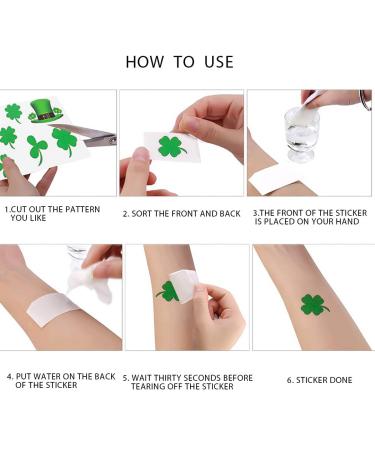 HOW TO USE

1.CUT OUT THE PATTERN YOU LIKE

2. SORT THE FRONT AND BACK

3.THE FRONT OF THE STICKER IS PLACED ON YOUR HAND

4. PUT WATER ON THE BACK OF THE STICKER

5. WAIT THIRTY SECONDS BEFORE TEARING OFF THE STICKER

6. STICKER DONE