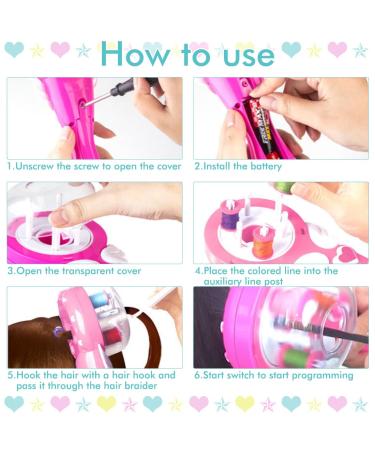 How to use

1.Unscrew the screw to open the cover

2.Install the battery

3.Open the transparent cover

4.Place the colored line into the auxiliary line post

5.Hook the hair with a hair hook and pass it through the hair braider

6.Start switch to start programming