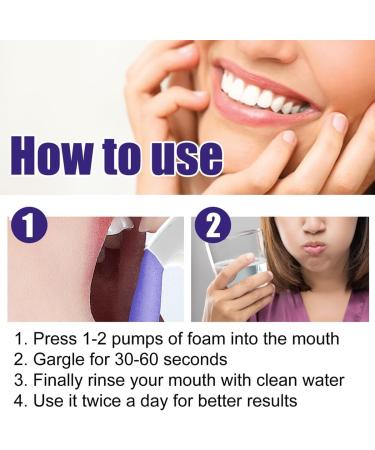 How to use

1

2

1. Press 1-2 pumps of foam into the mouth
2. Gargle for 30-60 seconds
3. Finally rinse your mouth with clean water
4. Use it twice a day for better results