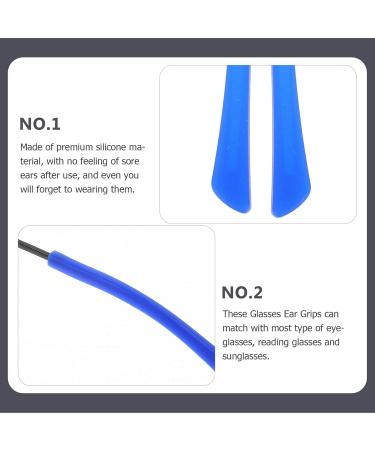 NO.1

Made of premium silicone material, with no feeling of sore ears after use, and even you will forget to wearing them.

NO.2

These Glasses Ear Grips can match with most type of eyeglasses, reading glasses and sunglasses.