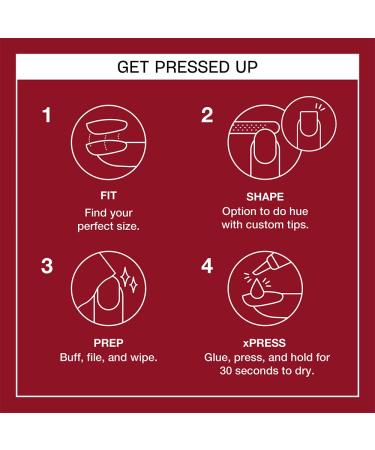 GET PRESSED UP

1

FIT
Find your perfect size.

2

SHAPE
Option to do hue with custom tips.

3

PREP
Buff, file, and wipe.

4

xPRESS
Glue, press, and hold for 30 seconds to dry.