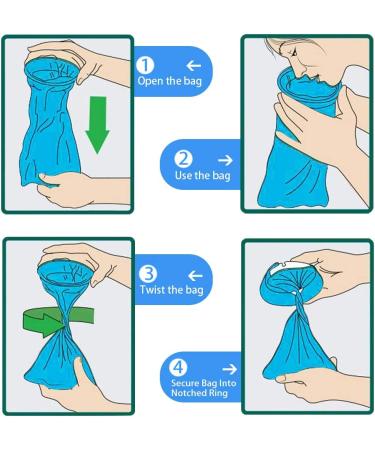 1 ←
Open the bag

2 →
Use the bag

3 ←
Twist the bag

4 →
Secure Bag Into Notched Ring