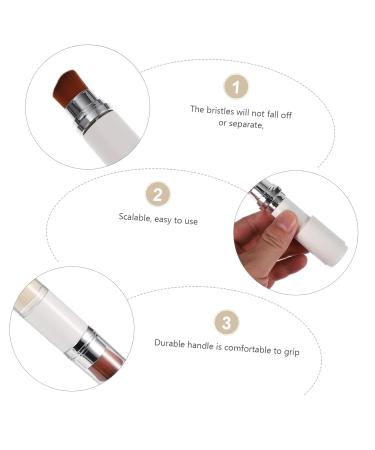 1

The bristles will not fall off or separate,

2

Scalable, easy to use

3

Durable handle is comfortable to grip