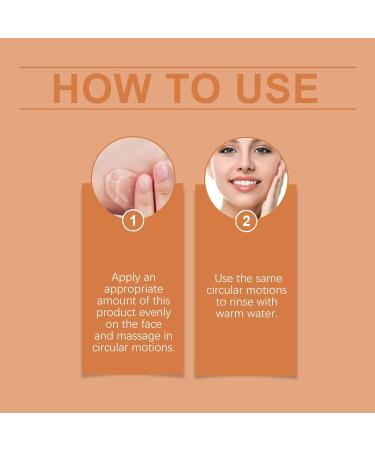 HOW TO USE

1

Apply an appropriate amount of this product evenly on the face and massage in circular motions.

2

Use the same circular motions to rinse with warm water.