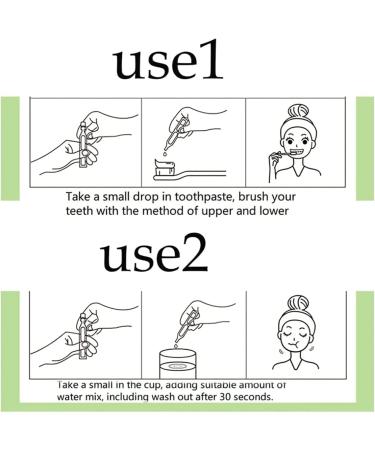 use1

Take a small drop in toothpaste, brush your teeth with the method of upper and lower

use2

Take a small in the cup, adding suitable amount of water mix, including wash out after 30 seconds.