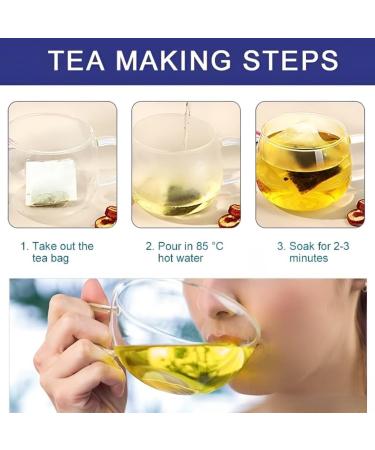 TEA MAKING STEPS

1. Take out the tea bag

2. Pour in 85 °C hot water

3. Soak for 2-3 minutes