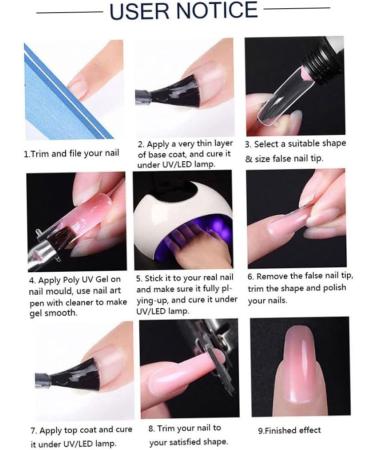 USER NOTICE

1.Trim and file your nail

2. Apply a very thin layer of base coat, and cure it under UV/LED lamp.

3. Select a suitable shape & size false nail tip.

4. Apply Poly UV Gel on nail mould, use nail art pen with cleaner to make gel smooth.

5. Stick it to your real nail and make sure it fully plying-up, and cure it under UV/LED lamp.

6. Remove the false nail tip, trim the shape and polish your nails.

7. Apply top coat and cure it under UV/LED lamp.

8. Trim your nail to your satisfied shape.

9.Finished effect