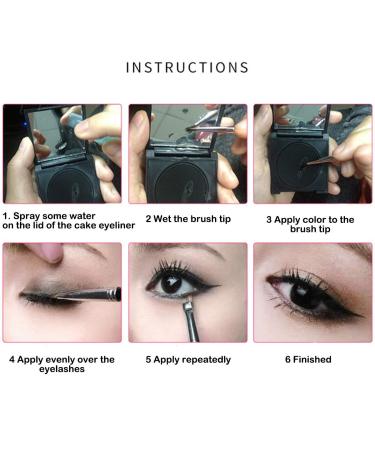 INSTRUCTIONS

1. Spray some water on the lid of the cake eyeliner

2 Wet the brush tip

3 Apply color to the brush tip

4 Apply evenly over the eyelashes

5 Apply repeatedly

6 Finished