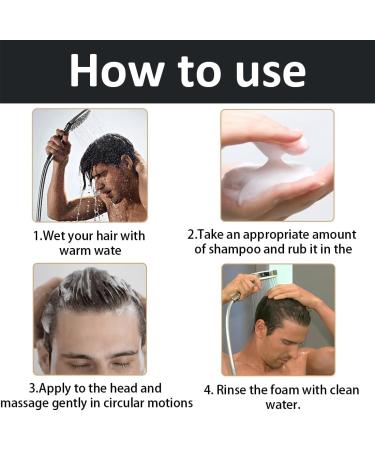 How to use

1.Wet your hair with warm wate

2.Take an appropriate amount of shampoo and rub it in the

3.Apply to the head and massage gently in circular motions

4. Rinse the foam with clean water.