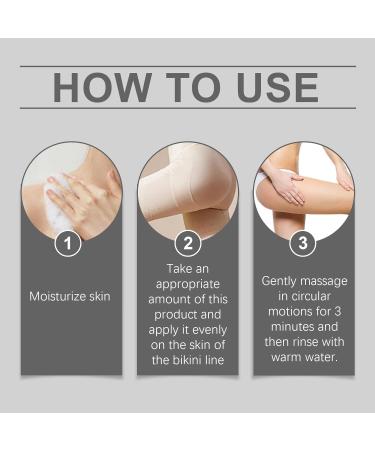 HOW TO USE

1

Moisturize skin

2

Take an appropriate amount of this product and apply it evenly on the skin of the bikini line

3

Gently massage in circular motions for 3 minutes and then rinse with warm water.