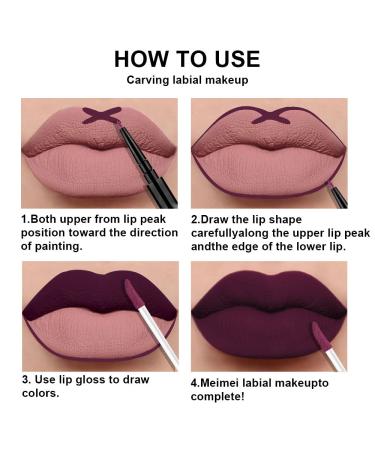 HOW TO USE
Carving labial makeup

1.Both upper from lip peak position toward the direction of painting.

2.Draw the lip shape carefullyalong the upper lip peak andthe edge of the lower lip.

3. Use lip gloss to draw colors.

4.Meimei labial makeupto complete!