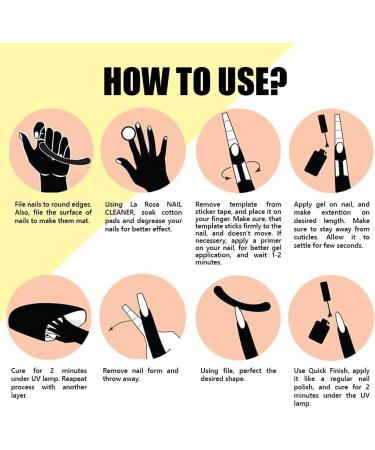 HOW TO USE?

File nails to round edges. Also, file the surface of nails to make them mat.

Using La Rosa NAIL CLEANER, soak cotton pads and degrease your nails for better effect.

Remove template from sticker tape, and place it on your finger. Make sure, that template sticks firmly to the nail, and doesn't move. If necessery, apply a primer on your nail, for better gel application, and wait 1-2 minutes.

Apply gel on nail, and make extention on desired length. Make sure to stay away from cuticles. Allow it to settle for few seconds.

Cure for 2 minutes under UV lamp. Reapeat process with another layer.

Remove nail form and throw away.

Using file, perfect the desired shape.

Use Quick Finish, apply it like a regular nail polish, and cure for 2 minutes under the UV lamp.