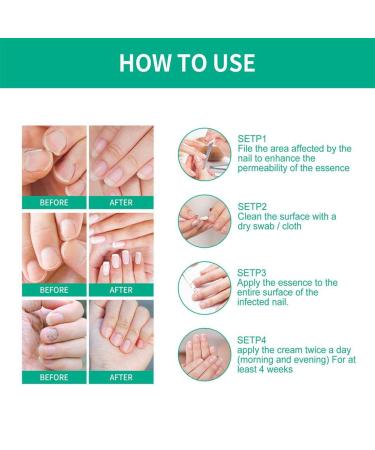 HOW TO USE

BEFORE
AFTER
BEFORE
AFTER
BEFORE
AFTER

SETP1
File the area affected by the nail to enhance the permeability of the essence

SETP2
Clean the surface with a dry swab / cloth

SETP3
Apply the essence to the entire surface of the infected nail.

SETP4
apply the cream twice a day (morning and evening) For at least 4 weeks