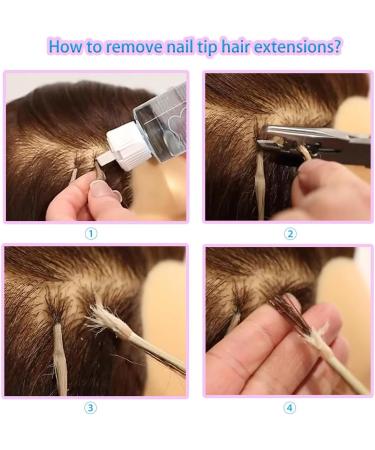 How to remove nail tip hair extensions?

①

②

③

④