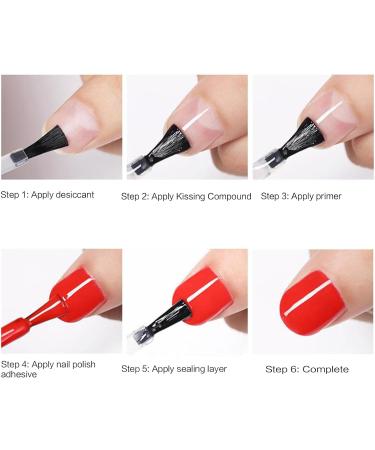 Step 1: Apply desiccant

Step 2: Apply Kissing Compound

Step 3: Apply primer

Step 4: Apply nail polish adhesive

Step 5: Apply sealing layer

Step 6: Complete