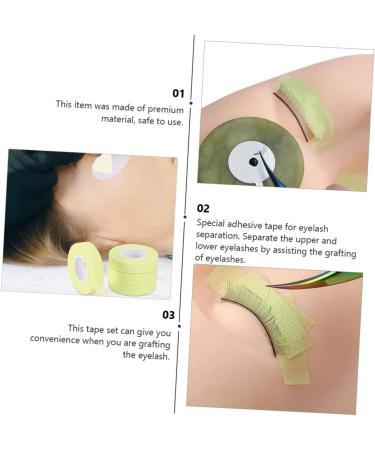 01
This item was made of premium material, safe to use.

02
Special adhesive tape for eyelash separation. Separate the upper and lower eyelashes by assisting the grafting of eyelashes.

03
This tape set can give you convenience when you are grafting the eyelash.