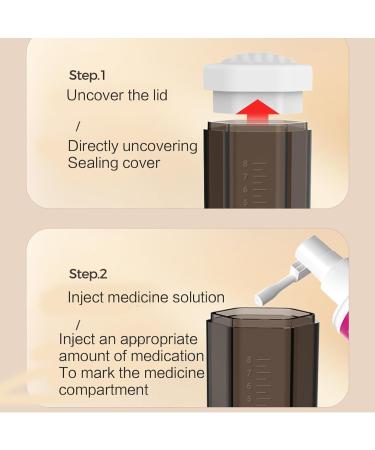 Step.1

Uncover the lid

/

Directly uncovering Sealing cover

8
7
6
5

Step.2

Inject medicine solution

/

Inject an appropriate amount of medication To mark the medicine compartment

8
7
6
5