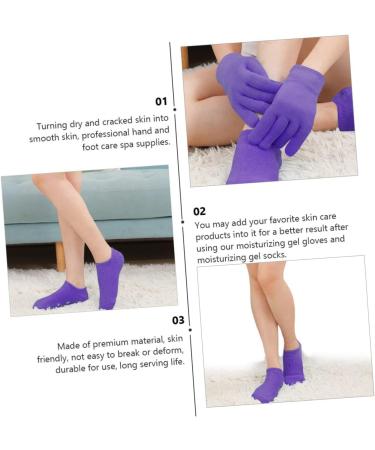 01

Turning dry and cracked skin into smooth skin, professional hand and foot care spa supplies.

02

You may add your favorite skin care products into it for a better result after using our moisturizing gel gloves and moisturizing gel socks.

03

Made of premium material, skin friendly, not easy to break or deform, durable for use, long serving life.