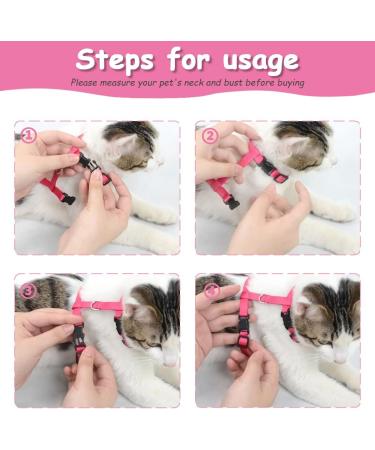 Steps for usage

Please measure your pet's neck and bust before buying

1

2

3

4