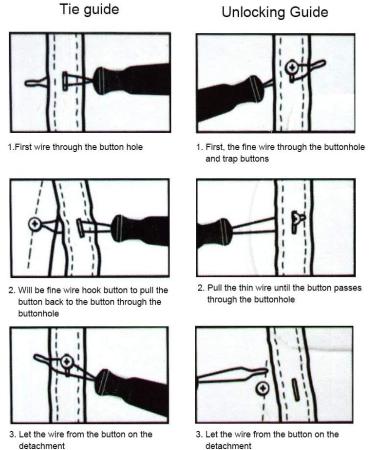 Tie guide

1.First wire through the button hole

2. Will be fine wire hook button to pull the button back to the button through the buttonhole

3. Let the wire from the button on the detachment

Unlocking Guide

1. First, the fine wire through the buttonhole and trap buttons

2. Pull the thin wire until the button passes through the buttonhole

3. Let the wire from the button on the detachment