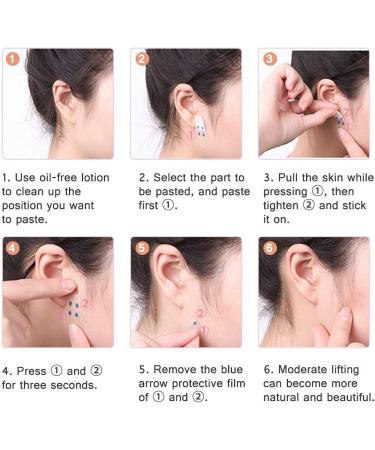 1

2

3

1. Use oil-free lotion to clean up the position you want to paste.

2. Select the part to be pasted, and paste first ①.

3. Pull the skin while pressing ①, then tighten ② and stick it on.

4

5

6

4. Press ① and ② for three seconds.

5. Remove the blue arrow protective film of ① and ②.

6. Moderate lifting can become more natural and beautiful.