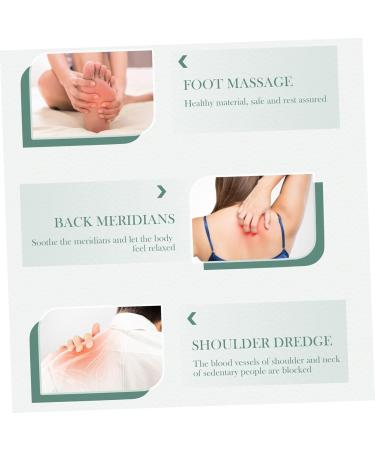 FOOT MASSAGE

Healthy material, safe and rest assured

BACK MERIDIANS

Soothe the meridians and let the body feel relaxed

SHOULDER DREDGE

The blood vessels of shoulder and neck of sedentary people are blocked