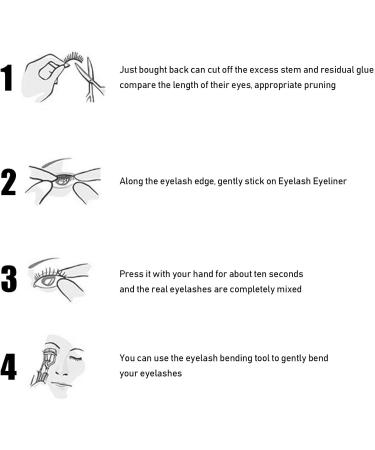 1

Just bought back can cut off the excess stem and residual glue compare the length of their eyes, appropriate pruning

2

Along the eyelash edge, gently stick on Eyelash Eyeliner

3

Press it with your hand for about ten seconds and the real eyelashes are completely mixed

4

You can use the eyelash bending tool to gently bend your eyelashes