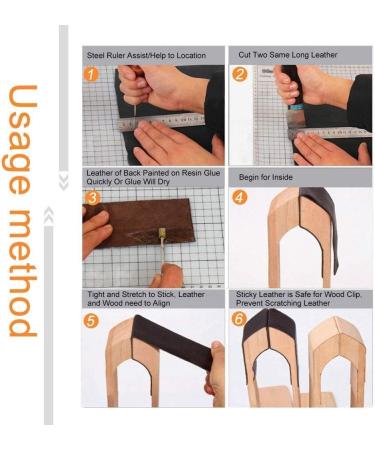 Usage method

Steel Ruler Assist/Help to Location

1

Cut Two Same Long Leather

2

Leather of Back Painted on Resin Glue Quickly Or Glue Will Dry

3

Begin for Inside

4

Tight and Stretch to Stick, Leather and Wood need to Align

5

Sticky Leather is Safe for Wood Clip. Prevent Scratching Leather

6