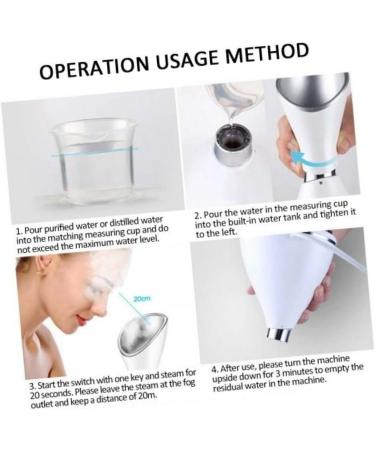 OPERATION USAGE METHOD

1. Pour purified water or distilled water into the matching measuring cup and do not exceed the maximum water level.

2. Pour the water in the measuring cup into the built-in water tank and tighten it to the left.

20cm

3. Start the switch with one key and steam for 20 seconds. Please leave the steam at the fog outlet and keep a distance of 20m.

4. After use, please turn the machine upside down for 3 minutes to empty the residual water in the machine.