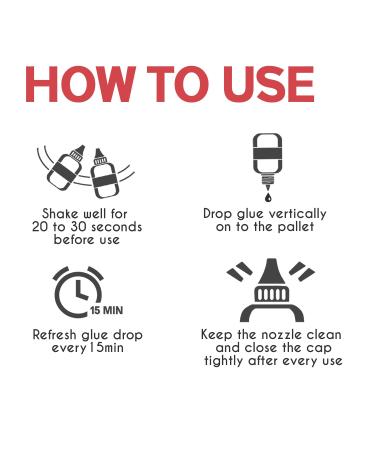 HOW TO USE

Shake well for 20 to 30 seconds before use

Drop glue vertically on to the pallet

15 MIN

Refresh glue drop every 15min

Keep the nozzle clean and close the cap tightly after every use