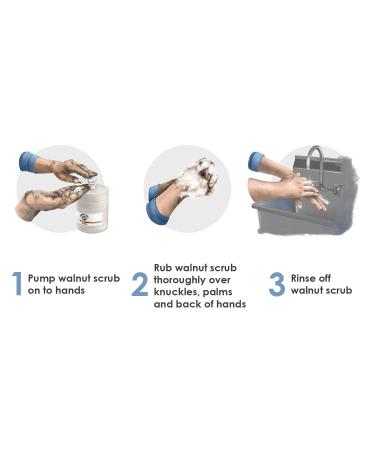 1 Pump walnut scrub on to hands

2 Rub walnut scrub thoroughly over knuckles, palms and back of hands

3 Rinse off walnut scrub