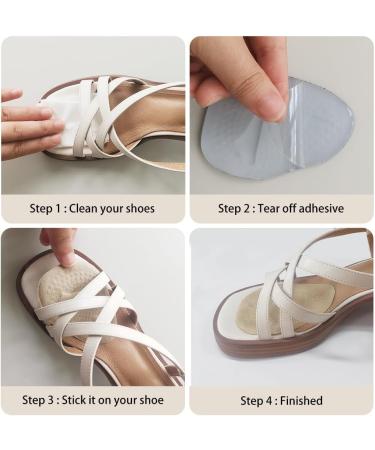 Step 1 : Clean your shoes

Step 2 : Tear off adhesive

Step 3 : Stick it on your shoe

Step 4 : Finished