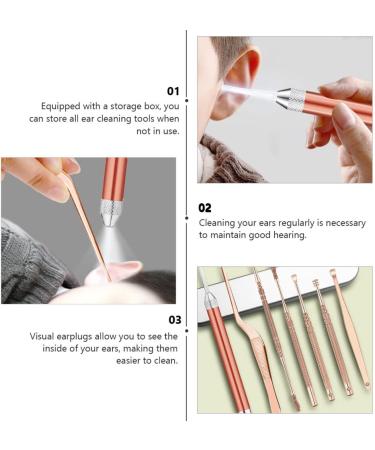 01
Equipped with a storage box, you can store all ear cleaning tools when not in use.

02
Cleaning your ears regularly is necessary to maintain good hearing.

03
Visual earplugs allow you to see the inside of your ears, making them easier to clean.