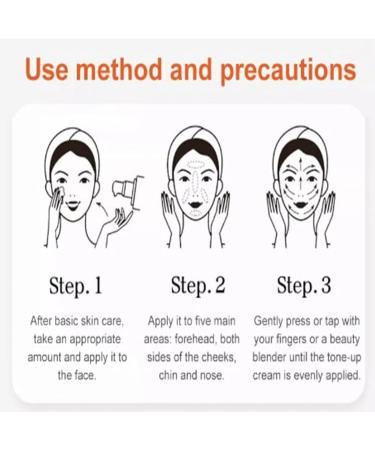 Use method and precautions

Step. 1

After basic skin care, take an appropriate amount and apply it to the face.

Step. 2

Apply it to five main areas: forehead, both sides of the cheeks, chin and nose.

Step. 3

Gently press or tap with your fingers or a beauty blender until the tone-up cream is evenly applied.