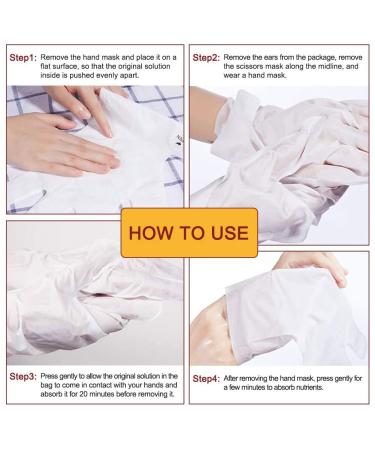 Step1: Remove the hand mask and place it on a flat surface, so that the original solution inside is pushed evenly apart.

Step2: Remove the ears from the package, remove the scissors mask along the midline, and wear a hand mask.

HOW TO USE

Step3: Press gently to allow the original solution in the bag to come in contact with your hands and absorb it for 20 minutes before removing it.

Step4: After removing the hand mask, press gently for a few minutes to absorb nutrients.