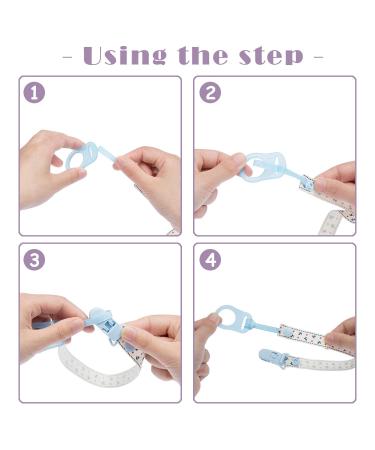 - Using the step -

1

2

3

4