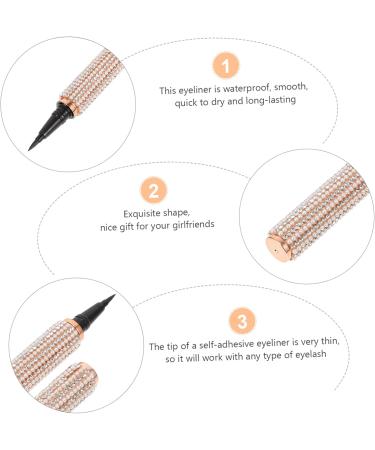 1

This eyeliner is waterproof, smooth, quick to dry and long-lasting

2

Exquisite shape, nice gift for your girlfriends

3

The tip of a self-adhesive eyeliner is very thin, so it will work with any type of eyelash