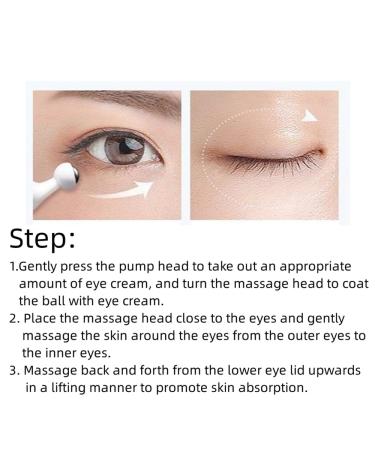 Step:

1.Gently press the pump head to take out an appropriate amount of eye cream, and turn the massage head to coat the ball with eye cream.

2. Place the massage head close to the eyes and gently massage the skin around the eyes from the outer eyes to the inner eyes.

3. Massage back and forth from the lower eye lid upwards in a lifting manner to promote skin absorption.