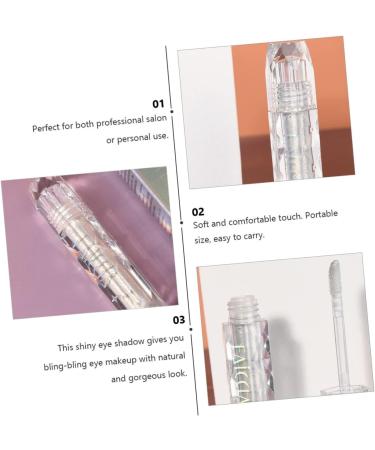 01
Perfect for both professional salon or personal use.

02
Soft and comfortable touch. Portable size, easy to carry.

03
This shiny eye shadow gives you bling-bling eye makeup with natural and gorgeous look.

FAICCIA