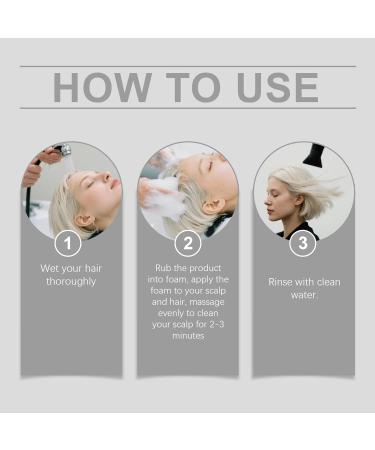 HOW TO USE

1

Wet your hair thoroughly

2

Rub the product into foam, apply the foam to your scalp and hair, massage evenly to clean your scalp for 2-3 minutes

3

Rinse with clean water.