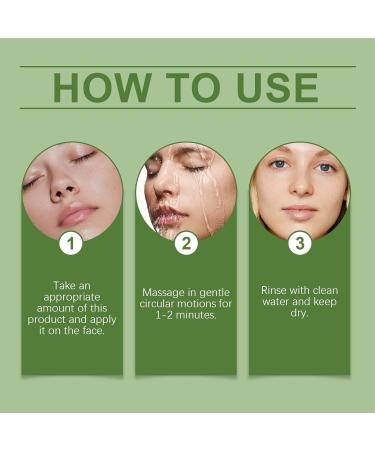 HOW TO USE

1

Take an appropriate amount of this product and apply it on the face.

2

Massage in gentle circular motions for 1-2 minutes.

3

Rinse with clean water and keep dry.