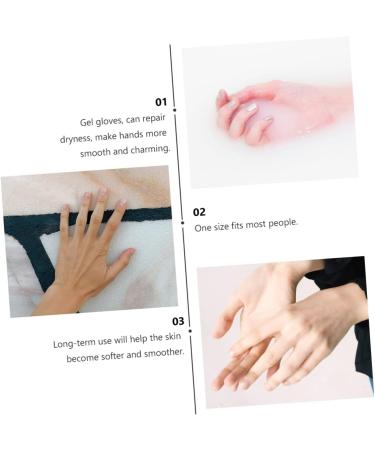 01
Gel gloves, can repair dryness, make hands more smooth and charming.

02
One size fits most people.

03
Long-term use will help the skin become softer and smoother.