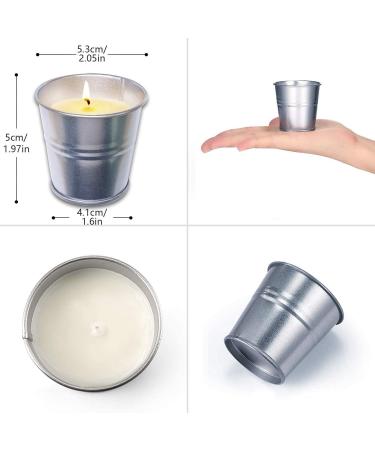 5.3cm/
2.05in

5cm/
1.97in

4.1cm/
1.6in