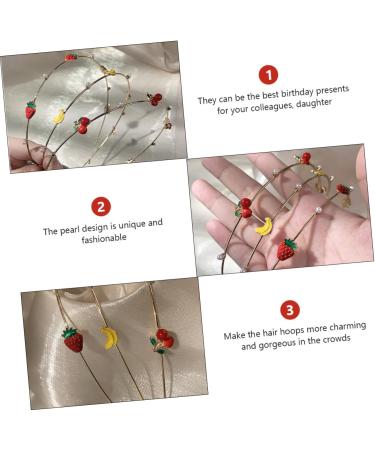 1

They can be the best birthday presents for your colleagues, daughter

2

The pearl design is unique and fashionable

3

Make the hair hoops more charming and gorgeous in the crowds