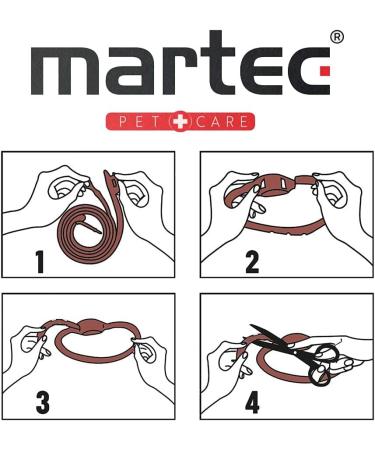 martec®

PET CARE

1

2

3

4