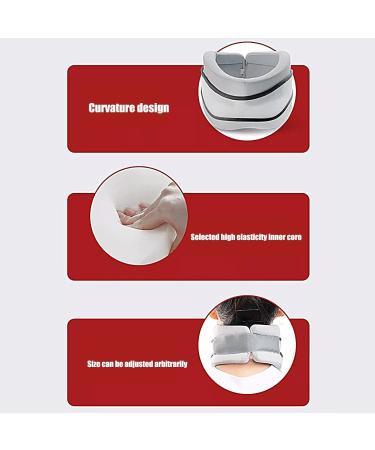 Curvature design

Selected high elasticity inner core

Size can be adjusted arbitrarily