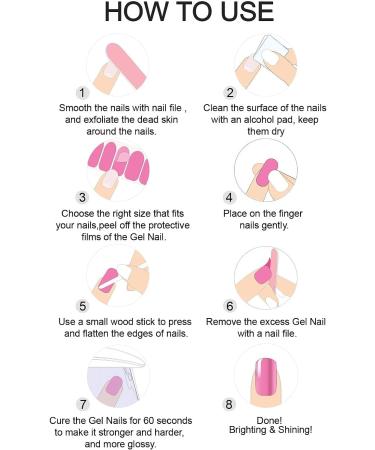 HOW TO USE

1
Smooth the nails with nail file , and exfoliate the dead skin around the nails.

2
Clean the surface of the nails with an alcohol pad, keep them dry

3
Choose the right size that fits your nails,peel off the protective films of the Gel Nail.

4
Place on the finger nails gently.

5
Use a small wood stick to press and flatten the edges of nails.

6
Remove the excess Gel Nail with a nail file.

7
Cure the Gel Nails for 60 seconds to make it stronger and harder, and more glossy.

8
Done!
Brighting & Shining!