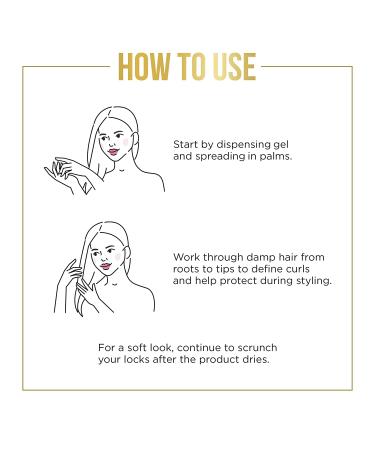 HOW TO USE

Start by dispensing gel and spreading in palms.

Work through damp hair from roots to tips to define curls and help protect during styling.

For a soft look, continue to scrunch your locks after the product dries.