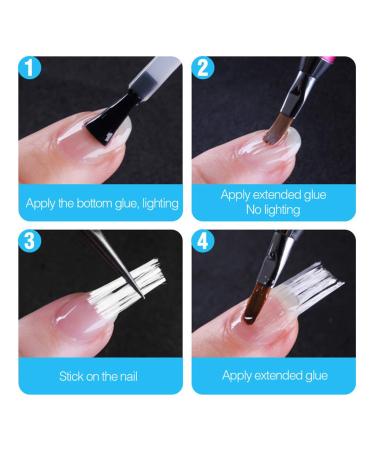 1

Apply the bottom glue, lighting

2

Apply extended glue
No lighting

3

Stick on the nail

4

Apply extended glue