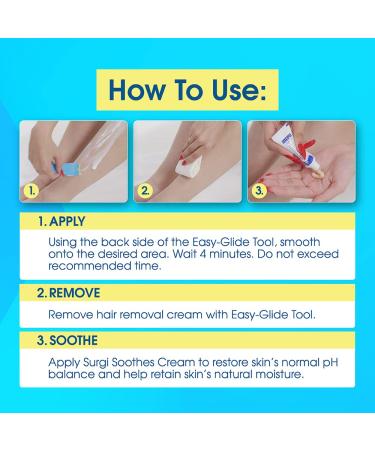 How To Use:

1.

2.

3.

1. APPLY

Using the back side of the Easy-Glide Tool, smooth onto the desired area. Wait 4 minutes. Do not exceed recommended time.

2. REMOVE

Remove hair removal cream with Easy-Glide Tool.

3. SOOTHE

Apply Surgi Soothes Cream to restore skin's normal pH balance and help retain skin's natural moisture.